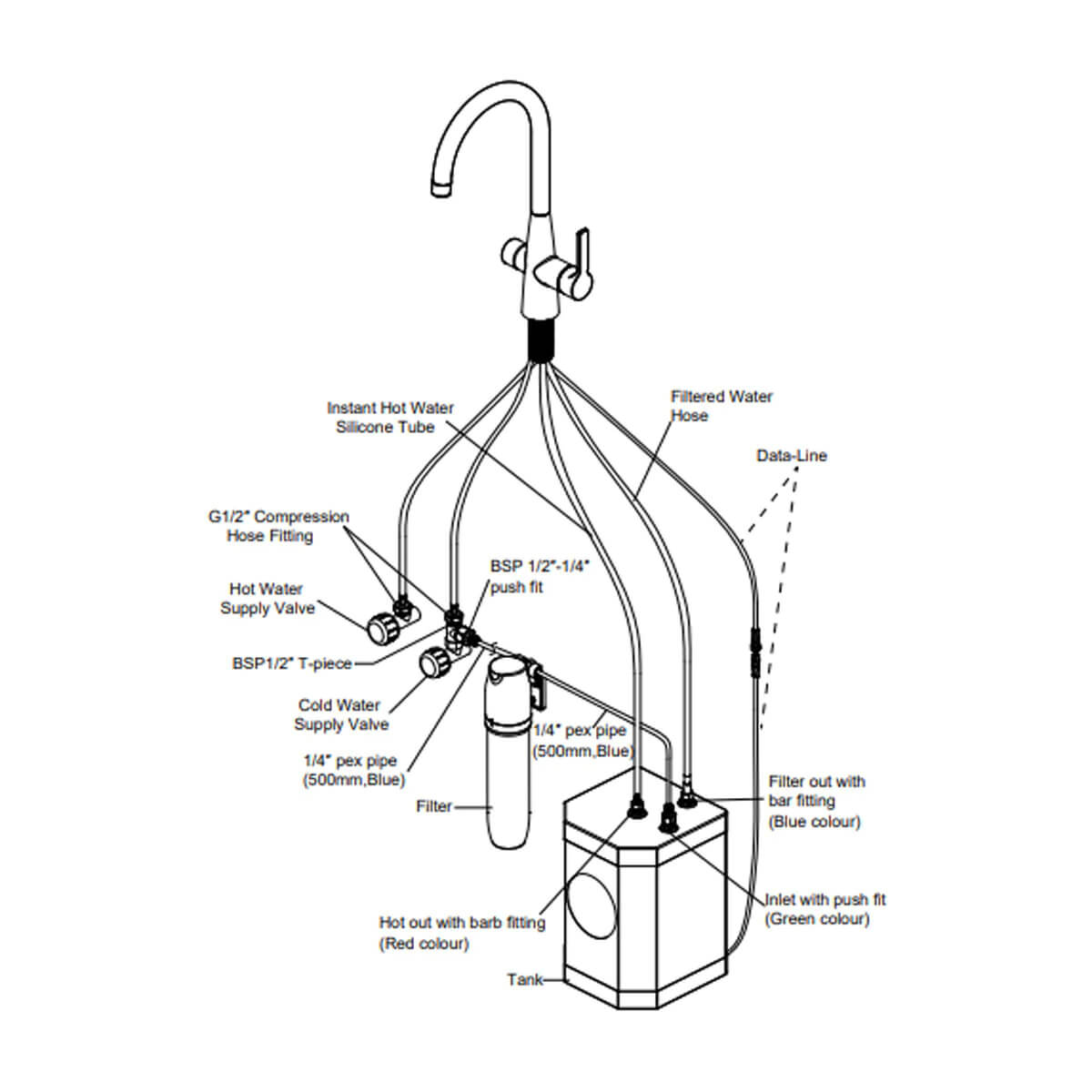 Instant Hot Water Silicone Tube

Filtered Water Hose

Data-Line

G1/2" Compression Hose Fitting

Hot Water Supply Valve

BSP 1/2"-1/4" push fit

BSP1/2" T-piece

Cold Water Supply Valve

1/4" pex pipe (500mm,Blue)

1/4" pex pipe (500mm,Blue)

Filter

Filter out with bar fitting (Blue colour)

Inlet with push fit (Green colour)

Hot out with barb fitting (Red colour)

Tank